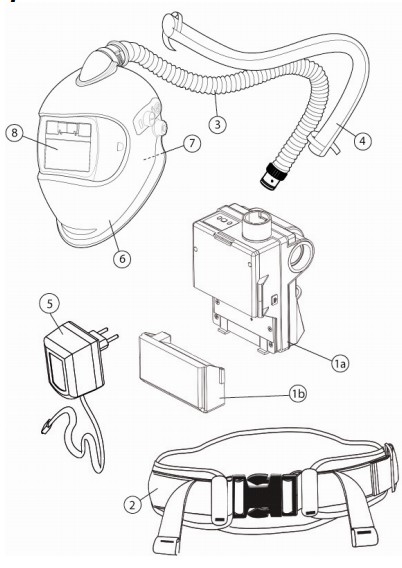 3
4
8
7
6
5
1a
1b
2