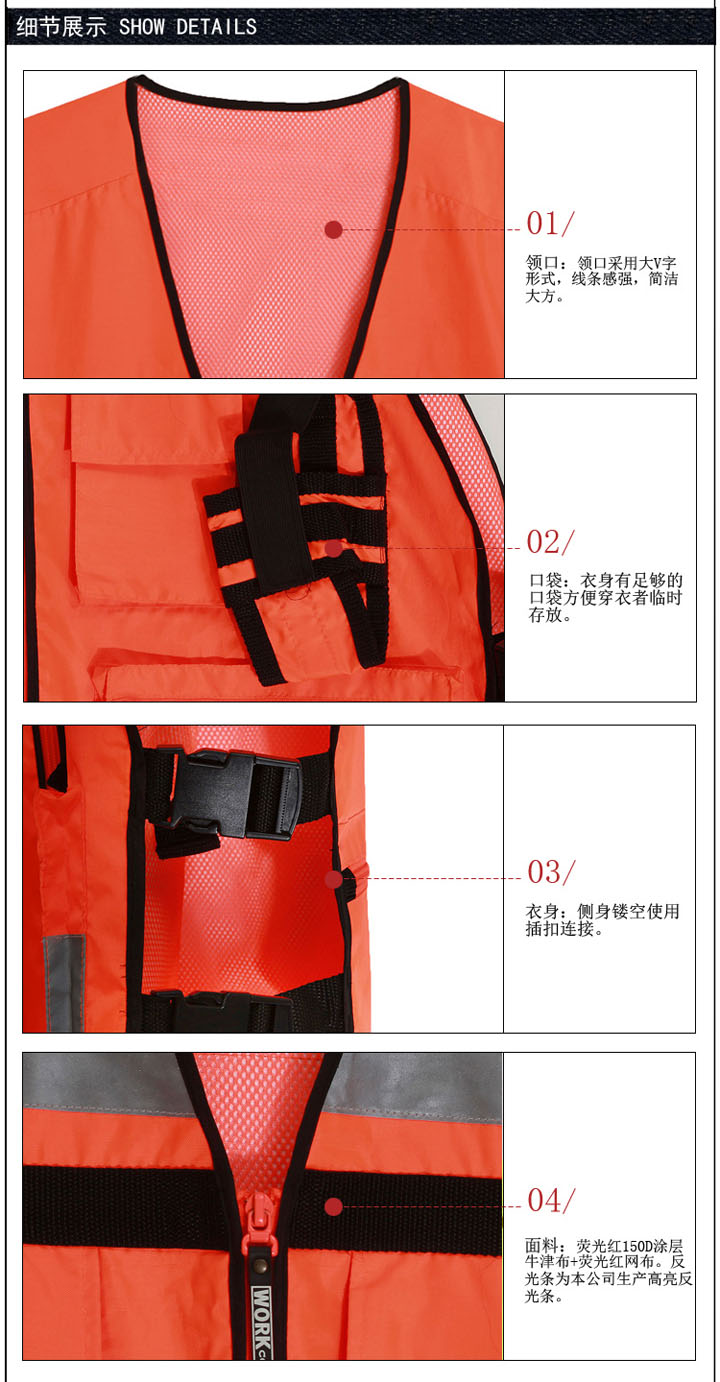 细节展示 SHOW DETAILS

01/

领口：领口采用大V字形式，线条感强，简洁大方。

02/

口袋：衣身有足够的口袋方便穿衣者临时存放。

03/

衣身：侧身镂空使用插扣连接。

04/

面料：荧光红150D涂层牛津布+荧光红网布。反光条为本公司生产高亮反光条。

WORK